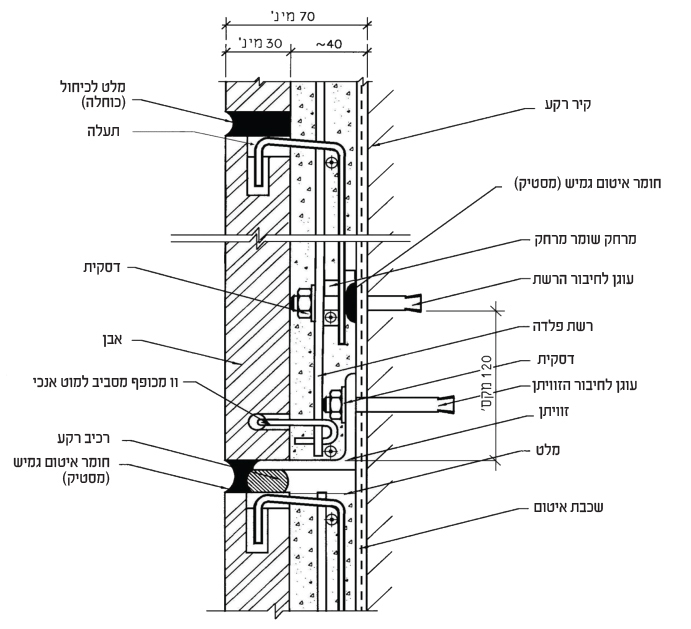 70 מינ'
30 מינ'
~40

מלט לכיחול (כוחלה)
תעלה
דסקית
אבן
וו מכופף מסביב למוט אנכי
רכיב רקע
חומר איטום גמיש (מסטיק)

קיר רקע
חומר איטום גמיש (מסטיק)
מרחק שומר מרחק
עוגן לחיבור הרשת
רשת פלדה
דסקית
עוגן לחיבור הזוויתן
זוויתן
מלט
שכבת איטום
120 מקס'